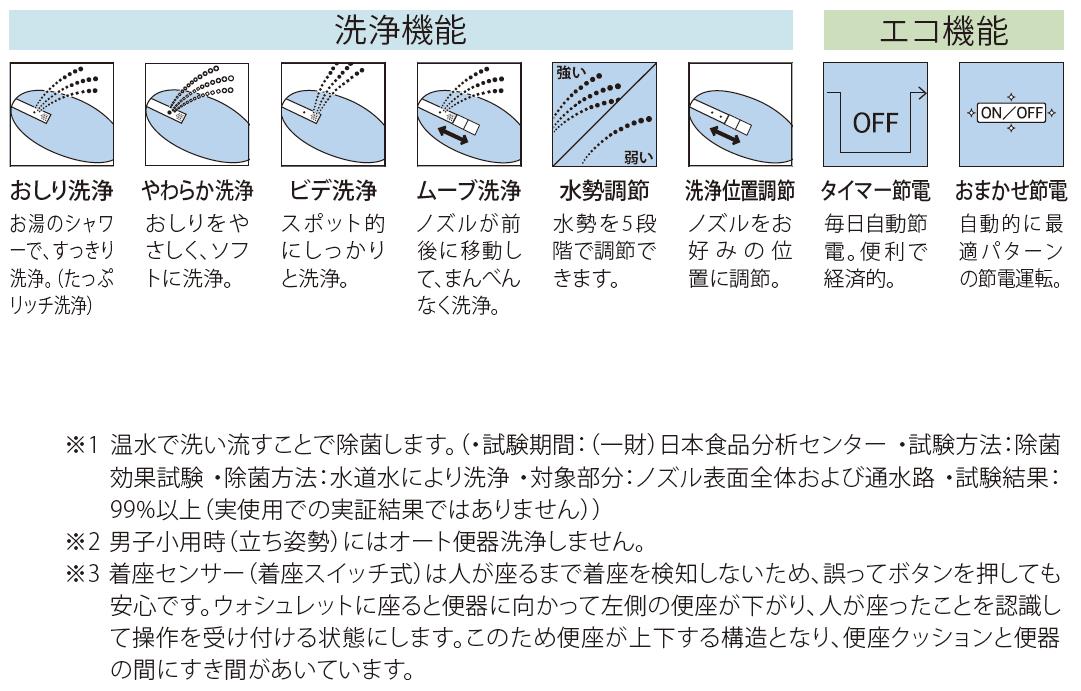 洗浄機能

エコ機能

強い

弱い

OFF

ON／OFF

おしり洗浄
お湯のシャワーで、すっきり洗浄。（たっぷリッチ洗浄）

やわらか洗浄
おしりをやさしく、ソフトに洗浄。

ビデ洗浄
スポット的にしっかりと洗浄。

ムーブ洗浄
ノズルが前後に移動して、まんべんなく洗浄。

水勢調節
水勢を5段階で調節できます。

洗浄位置調節
ノズルをお好みの位置に調節。

タイマー節電
毎日自動節電。便利で経済的。

おまかせ節電
自動的に最適パターンの節電運転。

※1 温水で洗い流すことで除菌します。（・試験期間：（一財）日本食品分析センター ・試験方法：除菌効果試験 ・除菌方法：水道水により洗浄 ・対象部分：ノズル表面全体および通水路 ・試験結果：99%以上（実使用での実証結果ではありません））
※2 男子小用時（立ち姿勢）にはオート便器洗浄しません。
※3 着座センサー（着座スイッチ式）は人が座るまで着座を検知しないため、誤ってボタンを押しても安心です。ウォシュレットに座ると便器に向かって左側の便座が下がり、人が座ったことを認識して操作を受け付ける状態にします。このため便座が上下する構造となり、便座クッションと便器の間にすき間があいています。