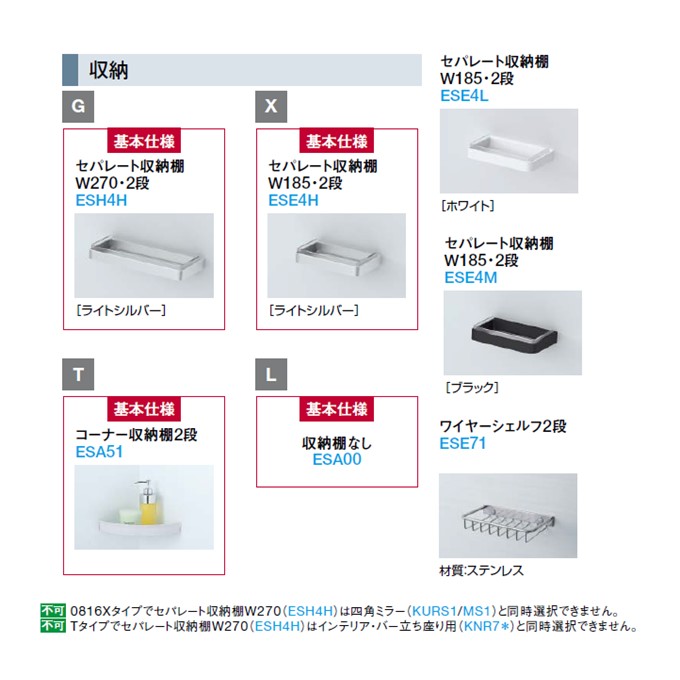 収納

G

基本仕様
セパレート収納棚
W270・2段
ESH4H

［ライトシルバー］

X

基本仕様
セパレート収納棚
W185・2段
ESE4H

［ライトシルバー］

T

基本仕様
コーナー収納棚2段
ESA51

L

基本仕様
収納棚なし
ESA00

セパレート収納棚
W185・2段
ESE4L

［ホワイト］

セパレート収納棚
W185・2段
ESE4M

［ブラック］

ワイヤーシェルフ2段
ESE71

材質:ステンレス

不可 0816Xタイプでセパレート収納棚W270（ESH4H）は四角ミラー（KURS1/MS1）と同時選択できません。
不可 Tタイプでセパレート収納棚W270（ESH4H）はインテリア・バー立ち座り用（KNR7＊）と同時選択できません。