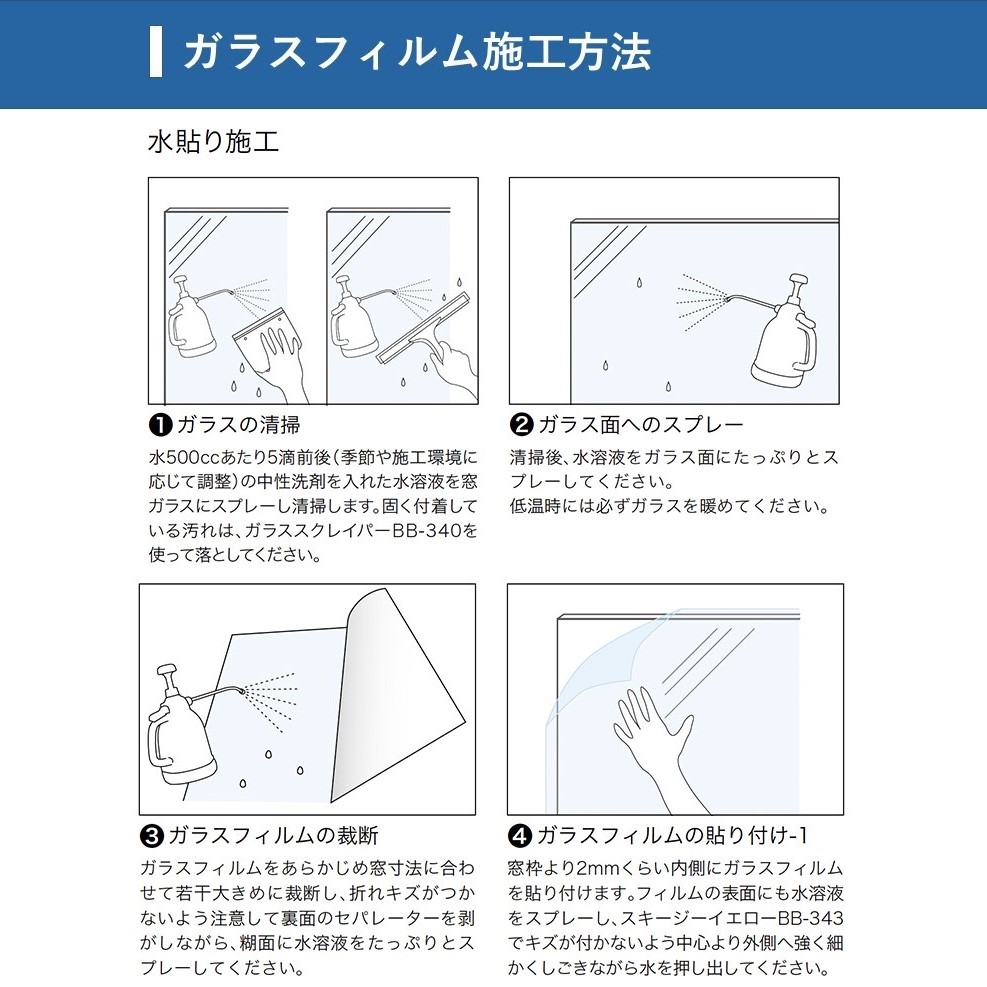 ガラスフィルム施工方法

水貼り施工

❶ガラスの清掃
水500ccあたり5滴前後（季節や施工環境に応じて調整）の中性洗剤を入れた水溶液を窓ガラスにスプレーし清掃します。固く付着している汚れは、ガラススクレイパーBB-340を使って落としてください。

❷ガラス面へのスプレー
清掃後、水溶液をガラス面にたっぷりとスプレーしてください。
低温時には必ずガラスを暖めてください。

❸ガラスフィルムの裁断
ガラスフィルムをあらかじめ窓寸法に合わせて若干大きめに裁断し、折れキズがつかないよう注意して裏面のセパレーターを剥がしながら、糊面に水溶液をたっぷりとスプレーしてください。

❹ガラスフィルムの貼り付け-1
窓枠より2mmくらい内側にガラスフィルムを貼り付けます。フィルムの表面にも水溶液をスプレーし、スキージーイエローBB-343でキズが付かないよう中心より外側へ強く細かくしごきながら水を押し出してください。