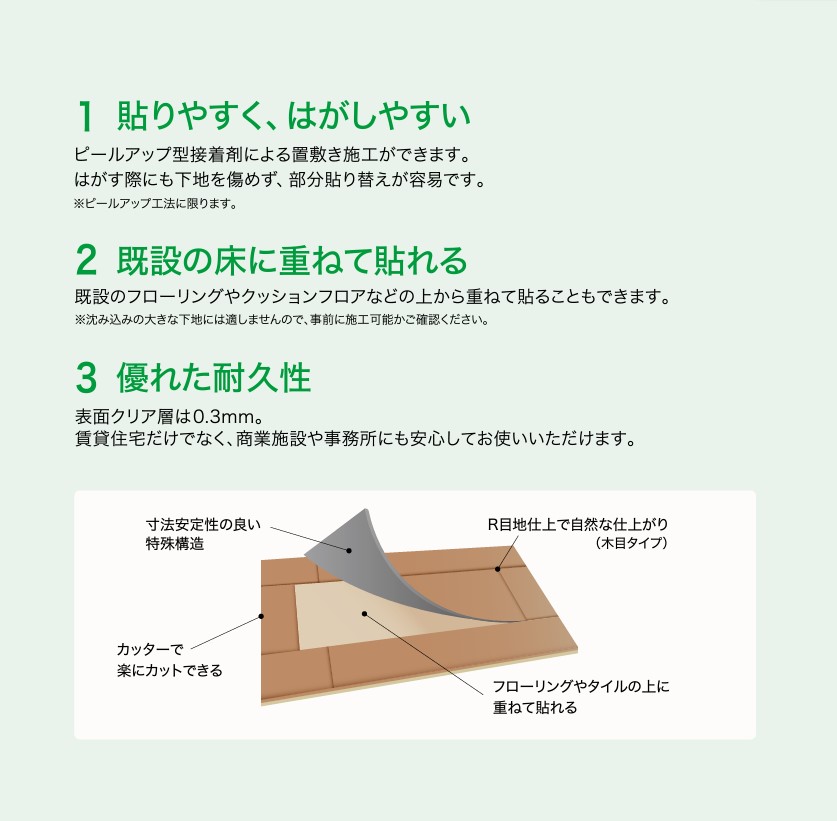 1 貼りやすく、はがしやすい

ピールアップ型接着剤による置敷き施工ができます。
はがす際にも下地を傷めず、部分貼り替えが容易です。
※ピールアップ工法に限ります。

2 既設の床に重ねて貼れる

既設のフローリングやクッションフロアなどの上から重ねて貼ることもできます。
※沈み込みの大きな下地には適しませんので、事前に施工可能かご確認ください。

3 優れた耐久性

表面クリア層は0.3mm。
賃貸住宅だけでなく、商業施設や事務所にも安心してお使いいただけます。

寸法安定性の良い特殊構造

R目地仕上で自然な仕上がり（木目タイプ）

カッターで楽にカットできる

フローリングやタイルの上に重ねて貼れる