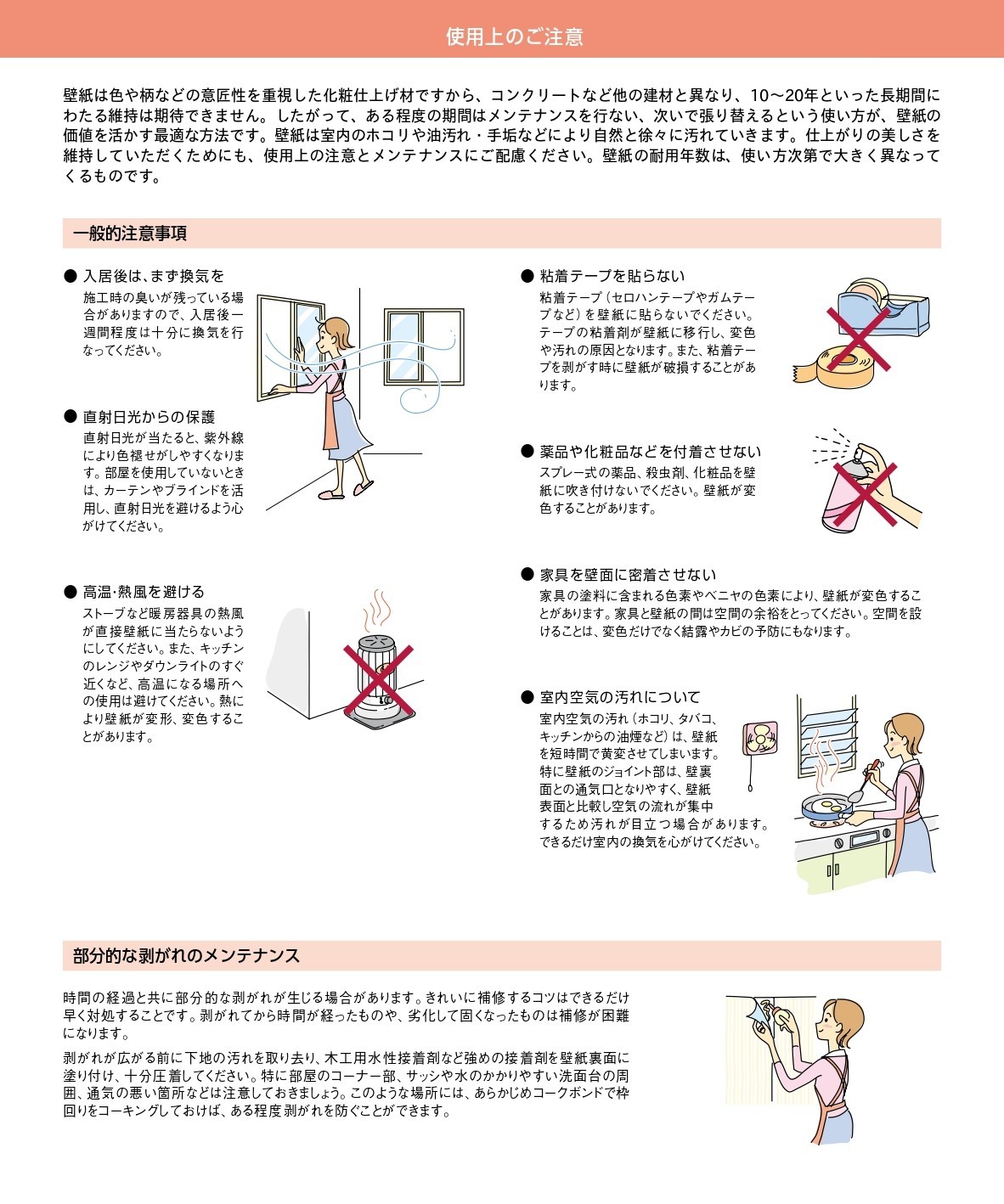 使用上のご注意

壁紙は色や柄などの意匠性を重視した化粧仕上げ材ですから、コンクリートなど他の建材と異なり、10〜20年といった長期間にわたる維持は期待できません。したがって、ある程度の期間はメンテナンスを行ない、次いで張り替えるという使い方が、壁紙の価値を活かす最適な方法です。壁紙は室内のホコリや油汚れ・手垢などにより自然と徐々に汚れていきます。仕上がりの美しさを維持していただくためにも、使用上の注意とメンテナンスにご配慮ください。壁紙の耐用年数は、使い方次第で大きく異なってくるものです。

一般的注意事項

● 入居後は、まず換気を
施工時の臭いが残っている場合がありますので、入居後一週間程度は十分に換気を行なってください。

● 直射日光からの保護
直射日光が当たると、紫外線により色褪せがしやすくなります。部屋を使用していないときは、カーテンやブラインドを活用し、直射日光を避けるよう心がけてください。

● 高温･熱風を避ける
ストーブなど暖房器具の熱風が直接壁紙に当たらないようにしてください。また、キッチンのレンジやダウンライトのすぐ近くなど、高温になる場所への使用は避けてください。熱により壁紙が変形、変色することがあります。

● 粘着テープを貼らない
粘着テープ（セロハンテープやガムテープなど）を壁紙に貼らないでください。テープの粘着剤が壁紙に移行し、変色や汚れの原因となります。また、粘着テープを剥がす時に壁紙が破損することがあります。

● 薬品や化粧品などを付着させない
スプレー式の薬品、殺虫剤、化粧品を壁紙に吹き付けないでください。壁紙が変色することがあります。

● 家具を壁面に密着させない
家具の塗料に含まれる色素やベニヤの色素により、壁紙が変色することがあります。家具と壁紙の間は空間の余裕をとってください。空間を設けることは、変色だけでなく結露やカビの予防にもなります。

● 室内空気の汚れについて
室内空気の汚れ（ホコリ、タバコ、キッチンからの油煙など）は、壁紙を短時間で黄変させてしまいます。特に壁紙のジョイント部は、壁裏面との通気口となりやすく、壁紙表面と比較し空気の流れが集中するため汚れが目立つ場合があります。できるだけ室内の換気を心がけてください。

部分的な剥がれのメンテナンス

時間の経過と共に部分的な剥がれが生じる場合があります。きれいに補修するコツはできるだけ早く対処することです。剥がれてから時間が経ったものや、劣化して固くなったものは補修が困難になります。

剥がれが広がる前に下地の汚れを取り去り、木工用水性接着剤など強めの接着剤を壁紙裏面に塗り付け、十分圧着してください。特に部屋のコーナー部、サッシや水のかかりやすい洗面台の周囲、通気の悪い箇所などは注意しておきましょう。このような場所には、あらかじめコークボンドで枠回りをコーキングしておけば、ある程度剥がれを防ぐことができます。